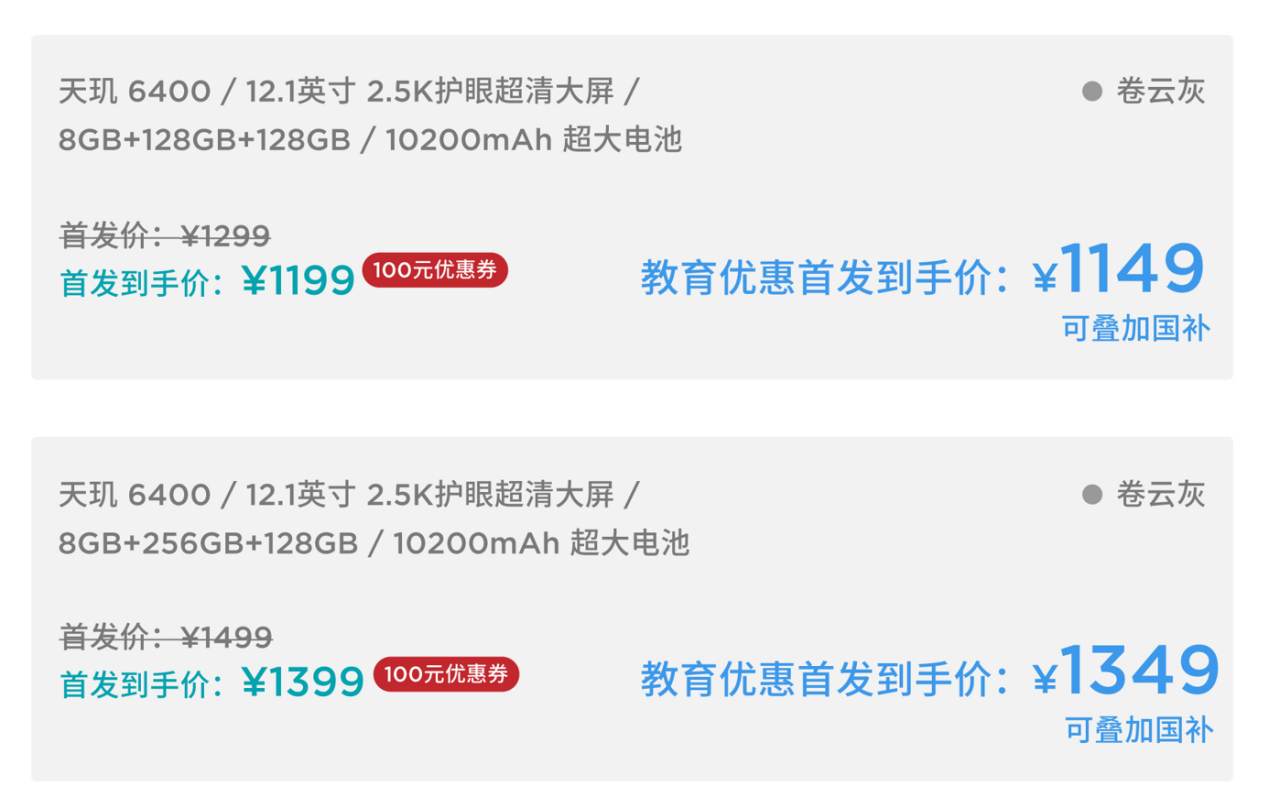 天玑 6400 / 12.1英寸 2.5K护眼超清大屏 / 8GB+128GB+128GB / 10200mAh 超大电池

卷云灰

首发价：¥1299
首发到手价：¥1199 100元优惠券

教育优惠首发到手价：¥1149
可叠加国补

天玑 6400 / 12.1英寸 2.5K护眼超清大屏 / 8GB+256GB+128GB / 10200mAh 超大电池

卷云灰

首发价：¥1499
首发到手价：¥1399 100元优惠券

教育优惠首发到手价：¥1349
可叠加国补